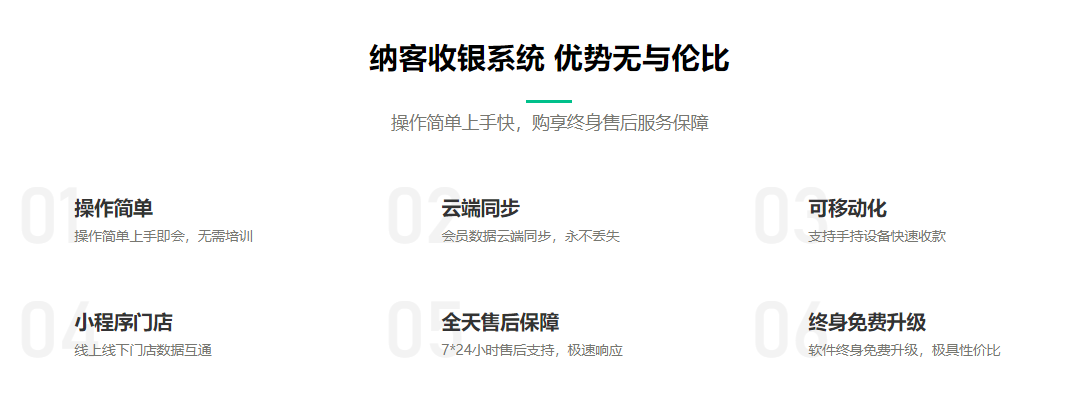 纳客收银系统 优势无与伦比

操作简单上手快，购享终身售后服务保障

01
操作简单
操作简单上手即会，无需培训

02
云端同步
会员数据云端同步，永不丢失

03
可移动化
支持手持设备快速收款

04
小程序门店
线上线下门店数据互通

05
全天售后保障
7*24小时售后支持，极速响应

06
终身免费升级
软件终身免费升级，极具性价比